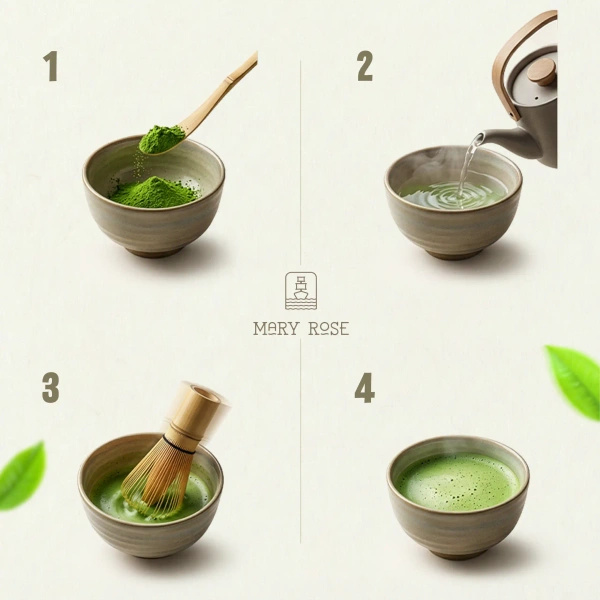 1

2

MARY ROSE

3

4